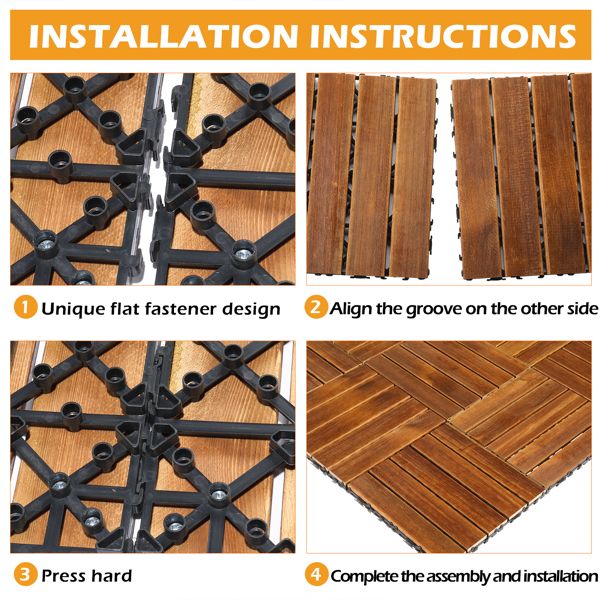 INSTALLATION INSTRUCTIONS

1 Unique flat fastener design

2 Align the groove on the other side

3 Press hard

4 Complete the assembly and installation