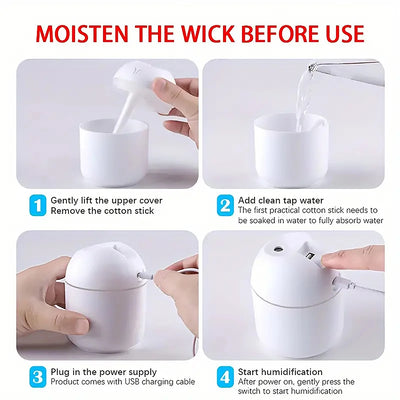 MOISTEN THE WICK BEFORE USE

1 Gently lift the upper cover
Remove the cotton stick

2 Add clean tap water
The first practical cotton stick needs to be soaked in water to fully absorb water

3 Plug in the power supply
Product comes with USB charging cable

4 Start humidification
After power on, gently press the switch to start humidification